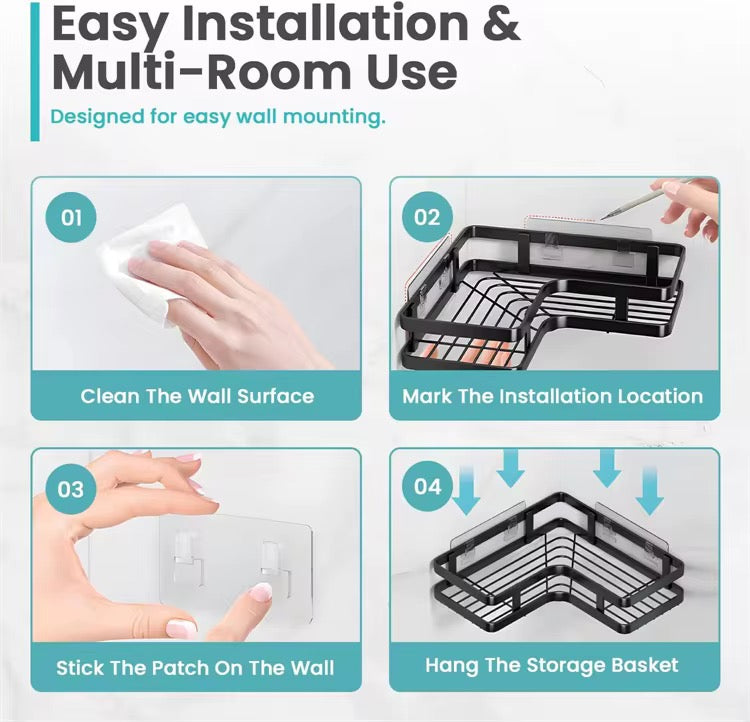 Easy Installation & Multi-Room Use

Designed for easy wall mounting.

01

Clean The Wall Surface

02

Mark The Installation Location

03

Stick The Patch On The Wall

04

Hang The Storage Basket